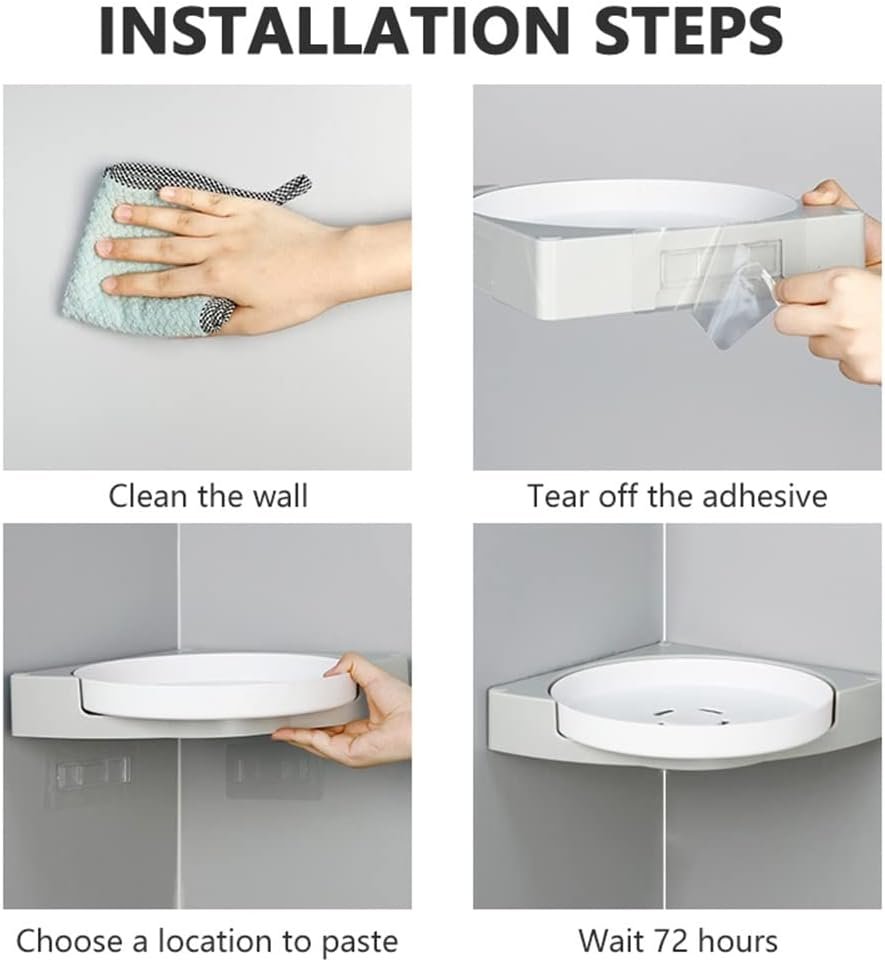 INSTALLATION STEPS

Clean the wall

Tear off the adhesive

Choose a location to paste

Wait 72 hours